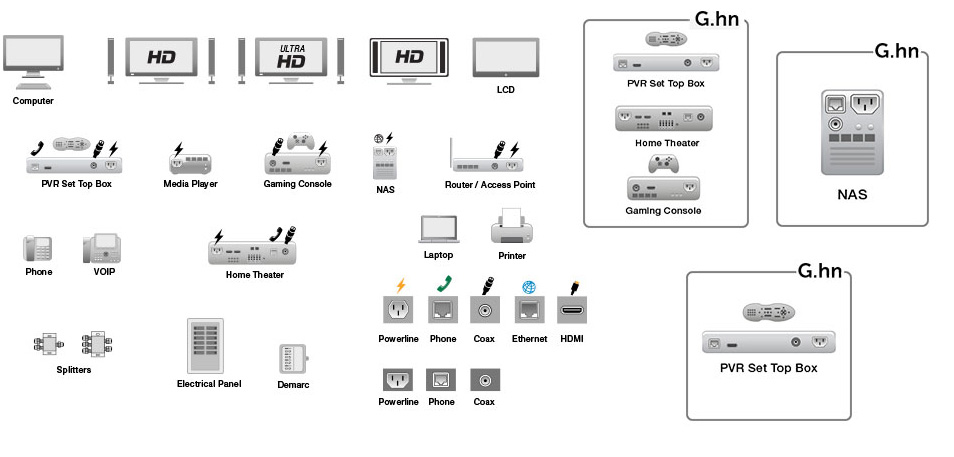 Computer

HD

ULTRA HD

HD

LCD

PVR Set Top Box

Media Player

Gaming Console

NAS

Router / Access Point

Phone

VOIP

Home Theater

Laptop

Printer

Powerline

Phone

Coax

Ethernet

HDMI

Splitters

Electrical Panel

Demarc

Powerline

Phone

Coax

G.hn

PVR Set Top Box

Home Theater

Gaming Console

G.hn

NAS

G.hn

PVR Set Top Box